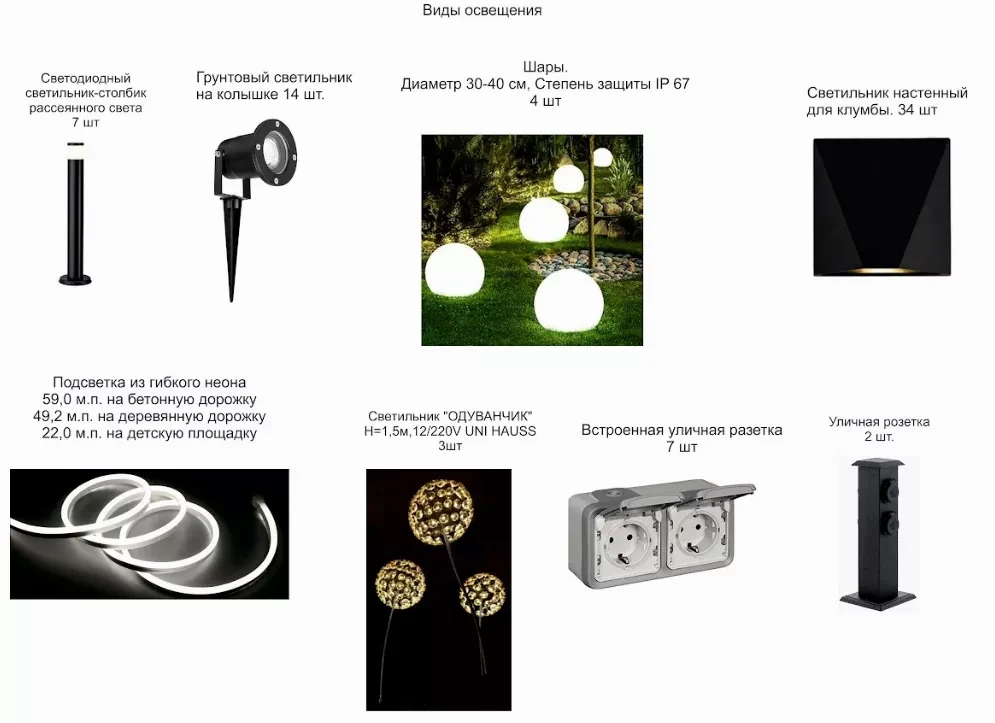 Виды освещения

Светодиодный светильник-столбик рассеянного света 7 шт

Грунтовый светильник на колышке 14 шт.

Шары.
Диаметр 30-40 см, Степень защиты IP 67
4 шт

Светильник настенный для клумбы. 34 шт

Подсветка из гибкого неона
59,0 м.п. на бетонную дорожку
49,2 м.п. на деревянную дорожку
22,0 м.п. на детскую площадку

Светильник "ОДУВАНЧИК"
H=1,5м,12/220V UNI HAUSS
3шт

Встроенная уличная разетка
7 шт

Уличная розетка
2 шт.